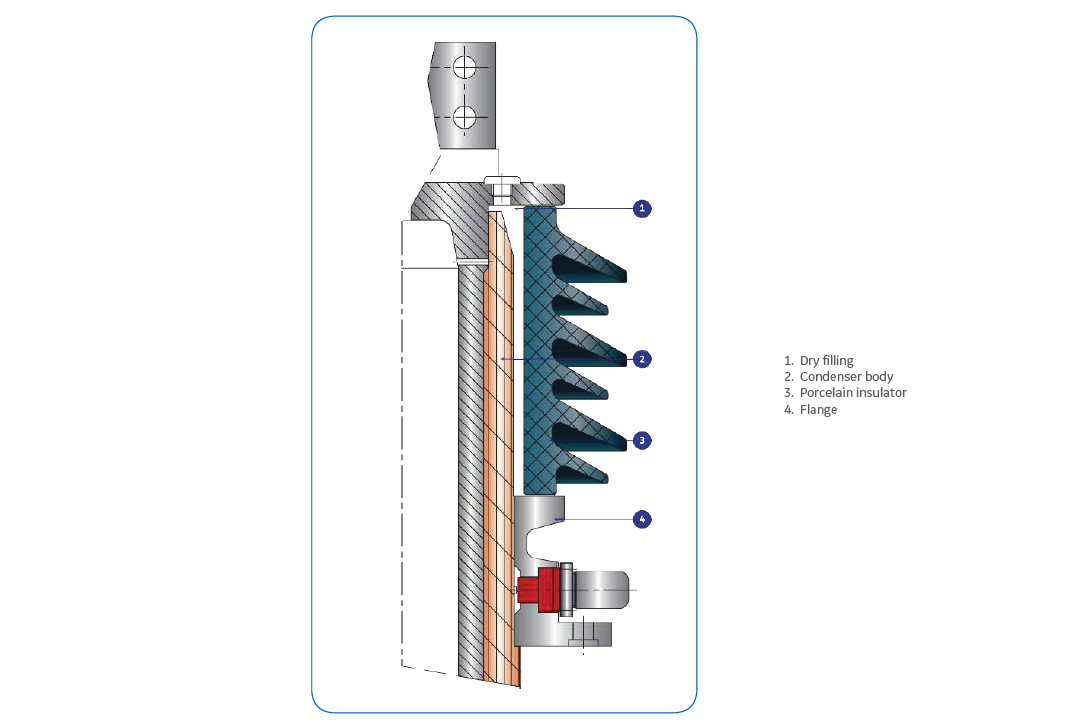 1
2
3
4

1. Dry filling
2. Condenser body
3. Porcelain insulator
4. Flange